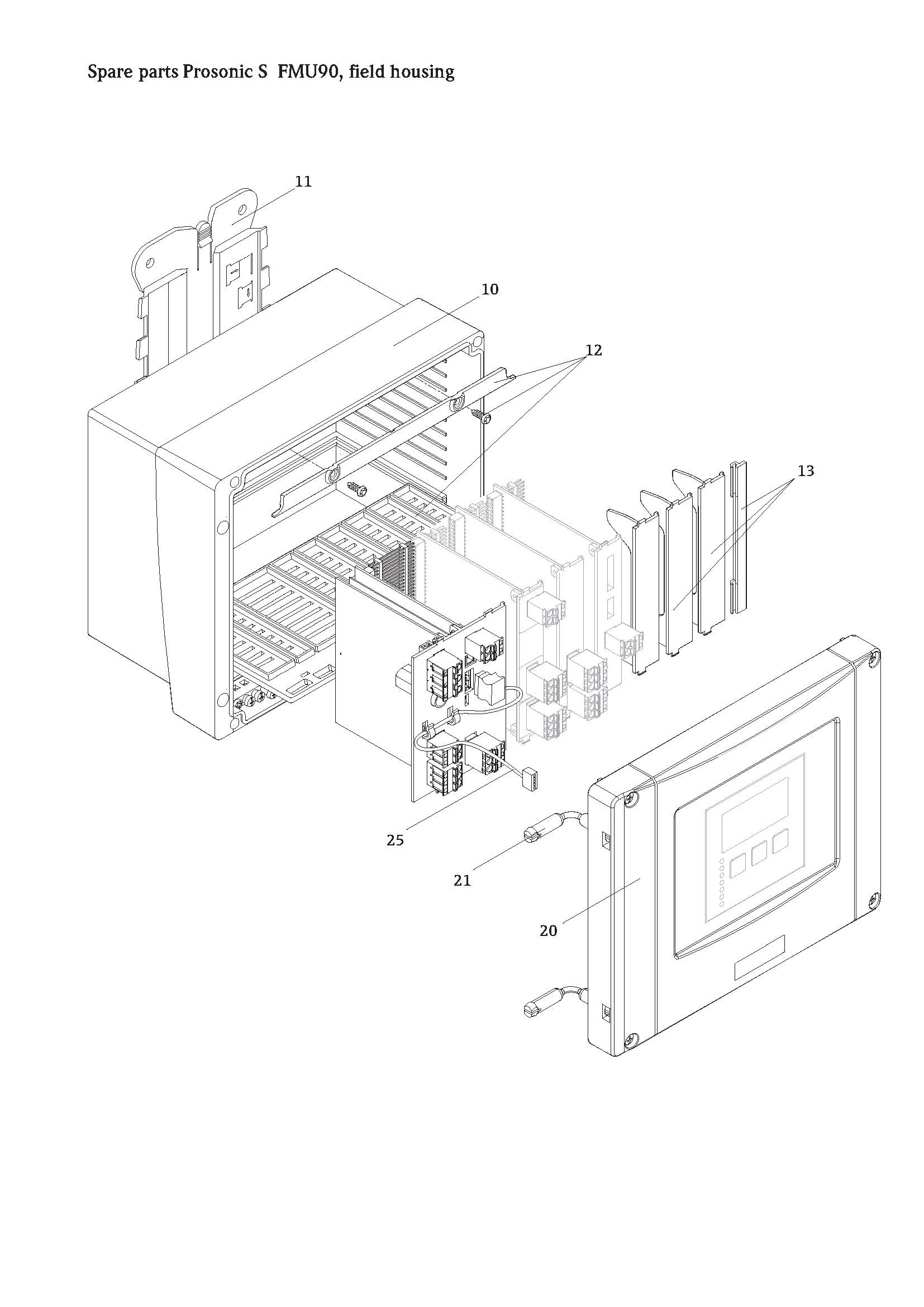 Spare parts Prosonic S FMU90, field housing

11

10

12

13

25

21

20