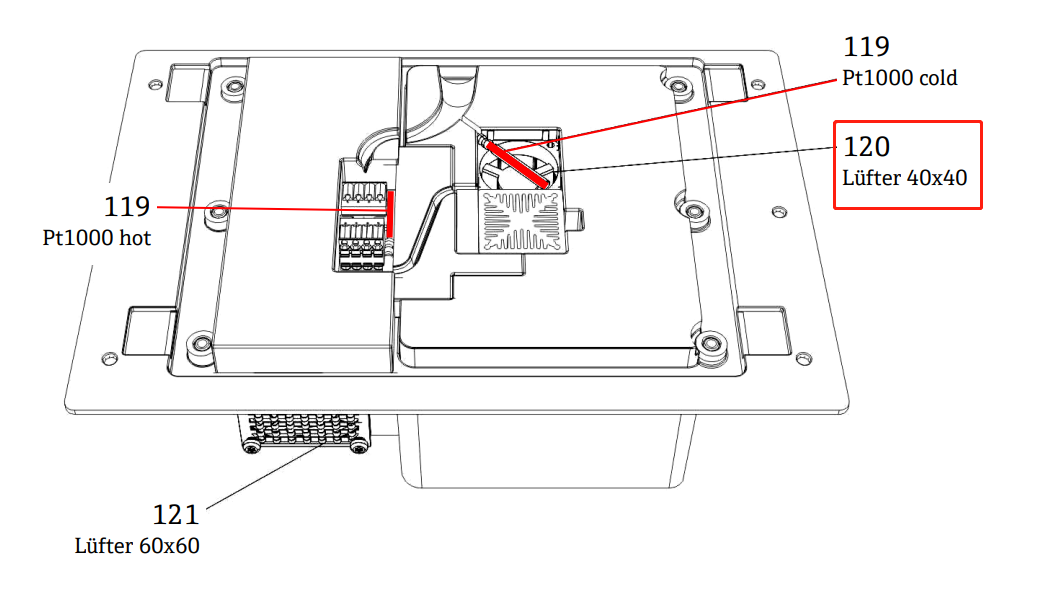 119
Pt1000 cold

120
Lüfter 40x40

119
Pt1000 hot

121
Lüfter 60x60