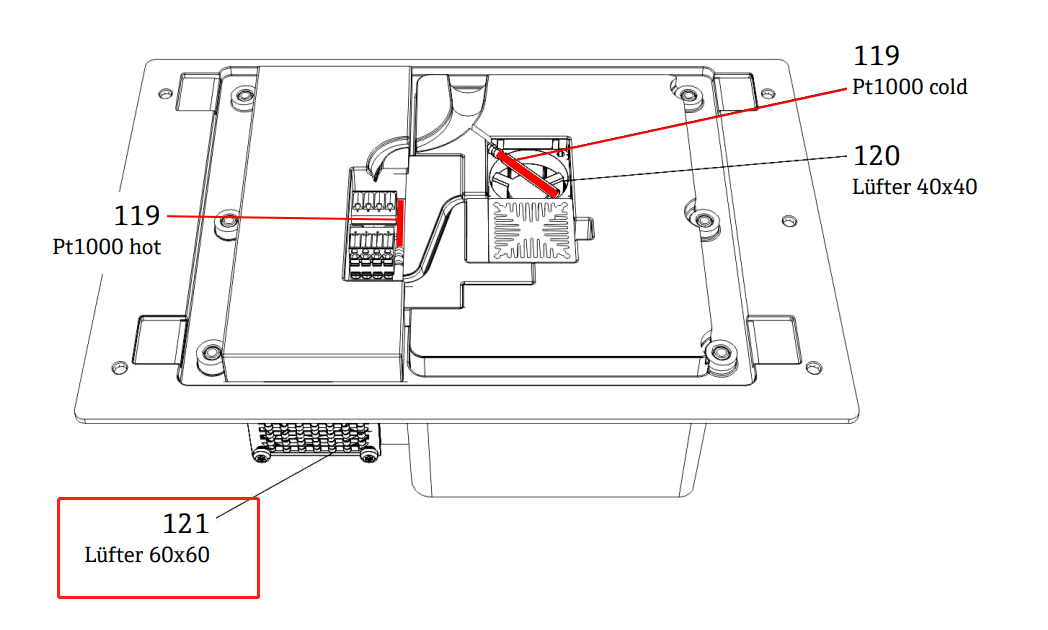 119
Pt1000 cold

120
Lüfter 40x40

119
Pt1000 hot

121
Lüfter 60x60