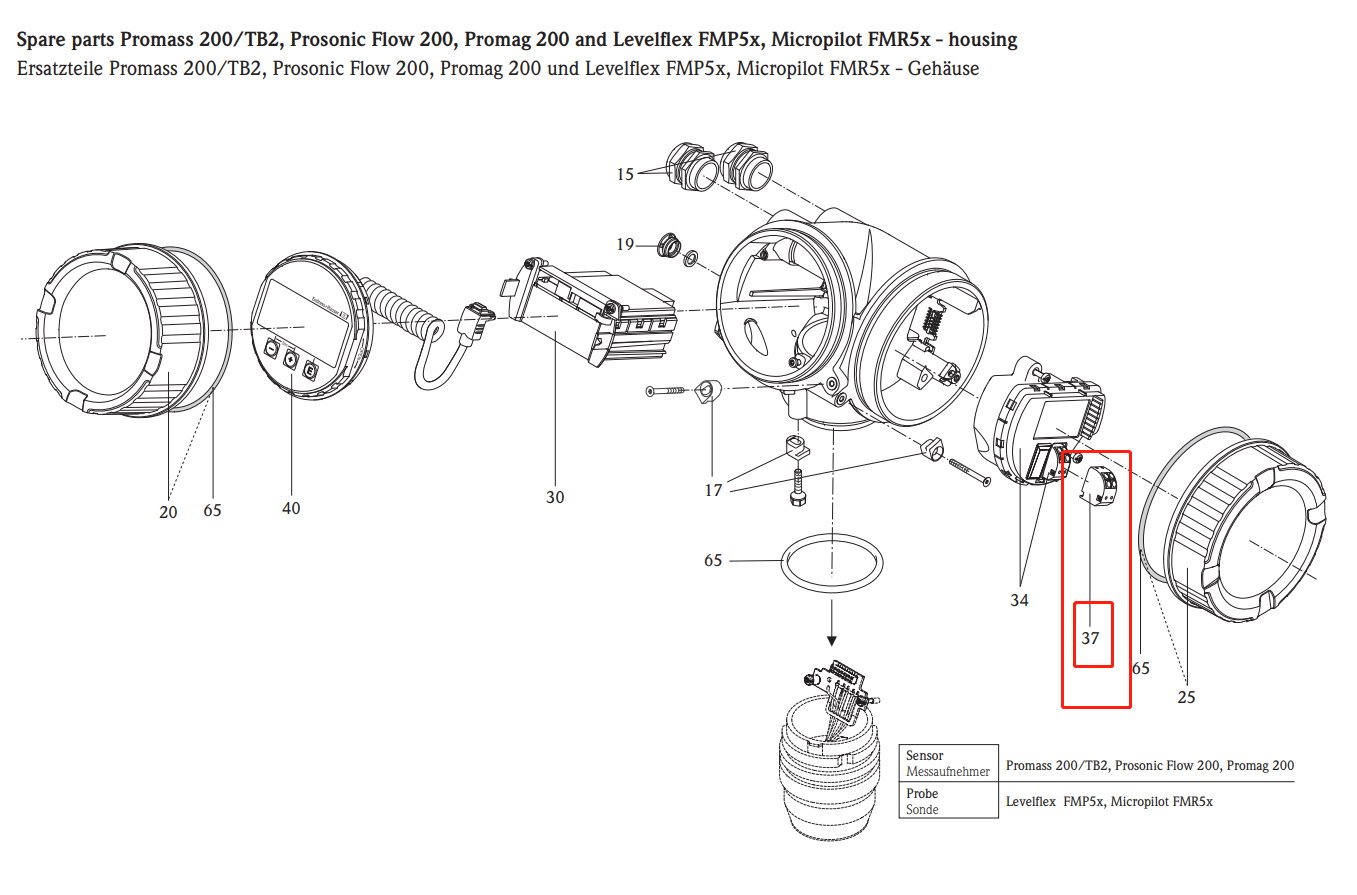 Spare parts Promass 200/TB2, Prosonic Flow 200, Promag 200 and Levelflex FMP5x, Micropilot FMR5x - housing
Ersatzteile Promass 200/TB2, Prosonic Flow 200, Promag 200 und Levelflex FMP5x, Micropilot FMR5x - Gehäuse

15
19
20
65
40
30
17
65
34
37
65
25

| Sensor Messaufnehmer | Promass 200/TB2, Prosonic Flow 200, Promag 200 |
|---|---|
| Probe Sonde | Levelflex FMP5x, Micropilot FMR5x |