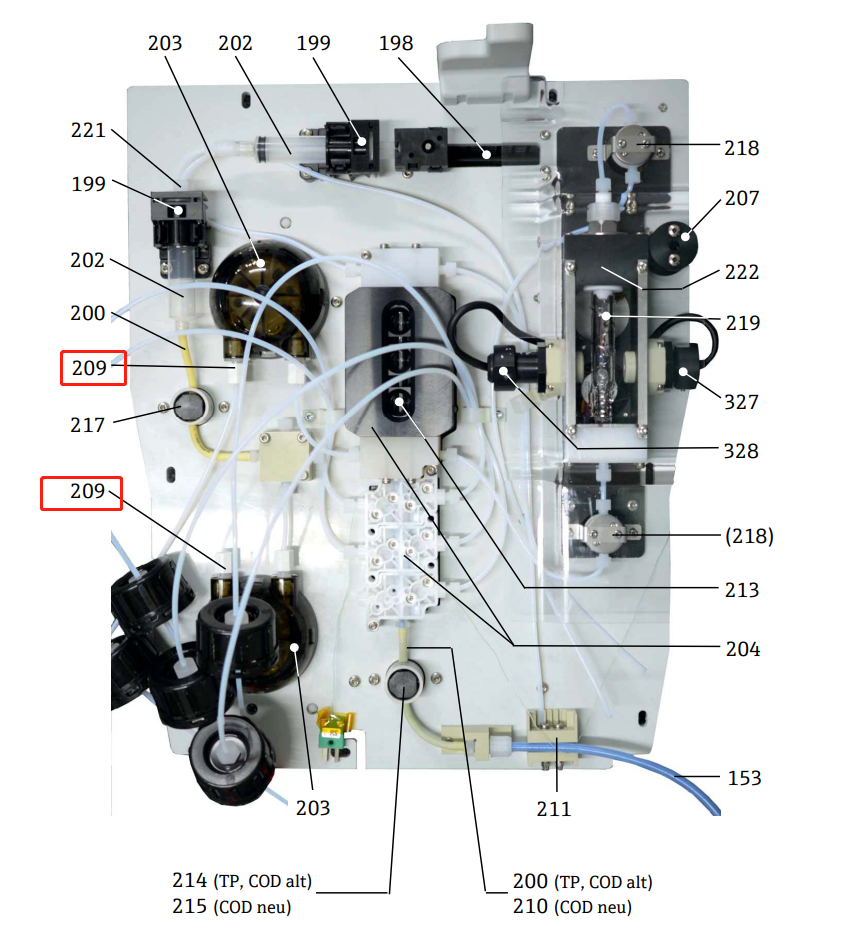 203
202
199
198
221
199
202
200
209
217
209
218
207
222
219
327
328
(218)
213
204
153
211
203
214 (TP, COD alt)
215 (COD neu)
200 (TP, COD alt)
210 (COD neu)