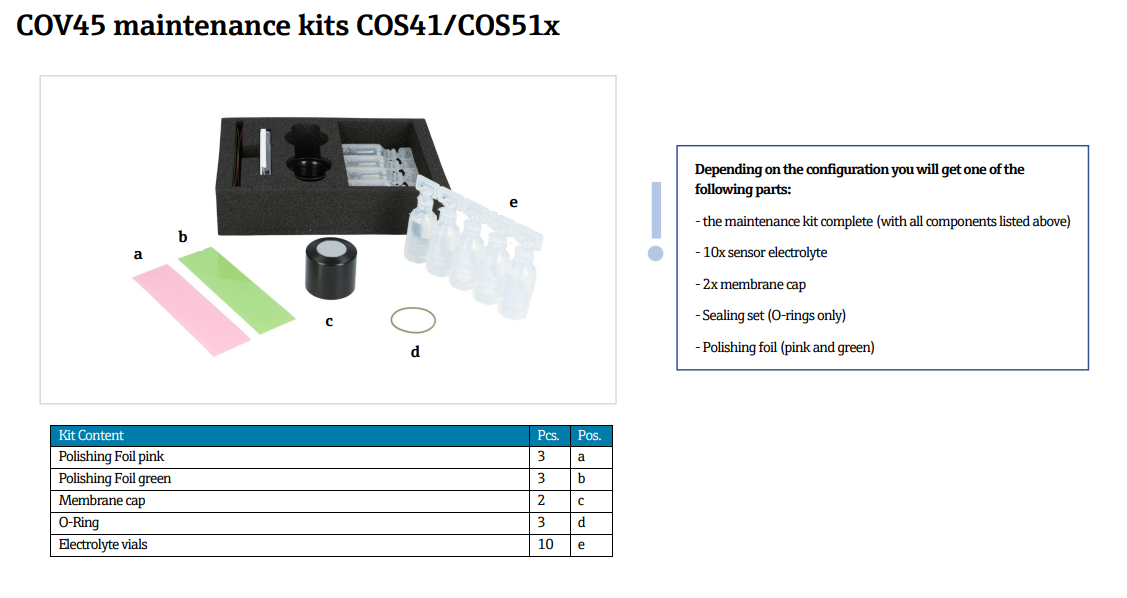 COV45 maintenance kits COS41/COS51x

a

b

c

d

e

Depending on the configuration you will get one of the following parts:

- the maintenance kit complete (with all components listed above)

- 10x sensor electrolyte

- 2x membrane cap

- Sealing set (O-rings only)

- Polishing foil (pink and green)

| Kit Content | Pcs. | Pos. |
|---|---|---|
| Polishing Foil pink | 3 | a |
| Polishing Foil green | 3 | b |
| Membrane cap | 2 | c |
| O-Ring | 3 | d |
| Electrolyte vials | 10 | e |