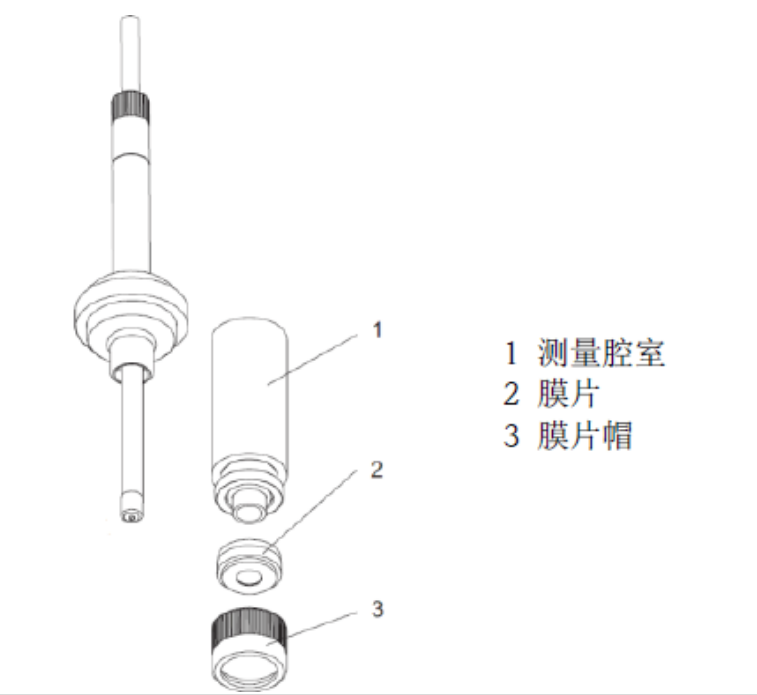 1

2

3

1 测量腔室
2 膜片
3 膜片帽