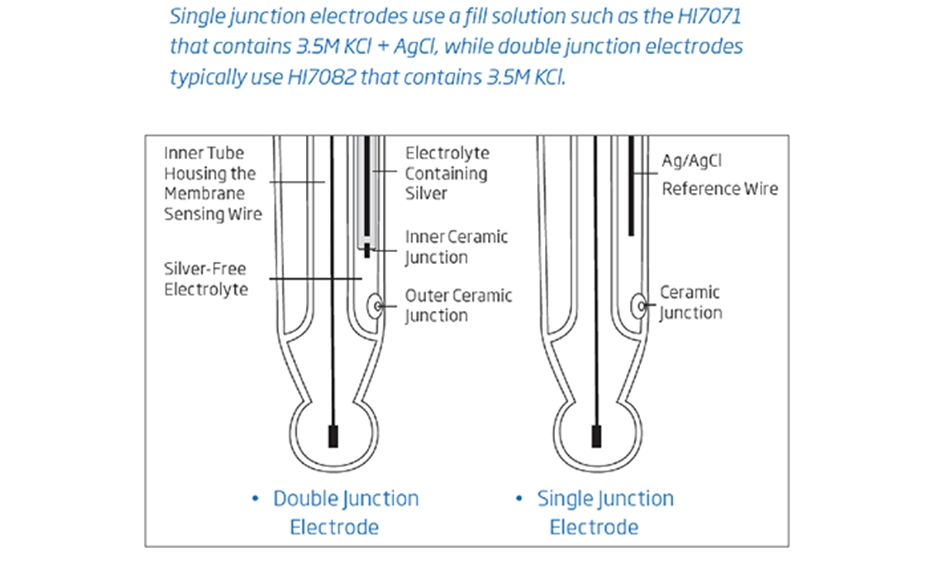 Single junction electrodes use a fill solution such as the HI7071 that contains 3.5M KCl + AgCl, while double junction electrodes typically use HI7082 that contains 3.5M KCl.

Inner Tube Housing the Membrane Sensing Wire

Silver-Free Electrolyte

Electrolyte Containing Silver

Inner Ceramic Junction

Outer Ceramic Junction

Ag/AgCl Reference Wire

Ceramic Junction

• Double Junction Electrode

• Single Junction Electrode