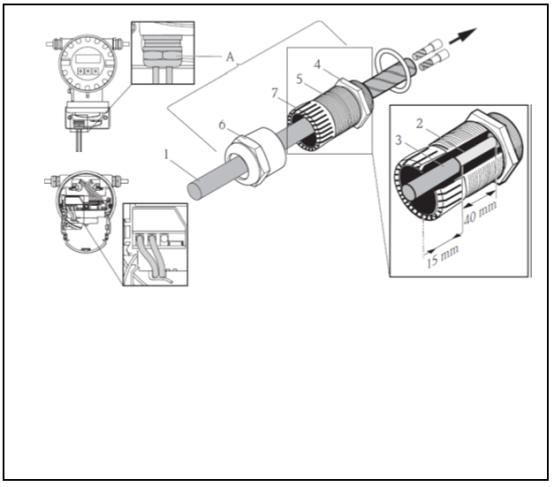 A

4
5
7
6
1

2
3
40 mm
15 mm