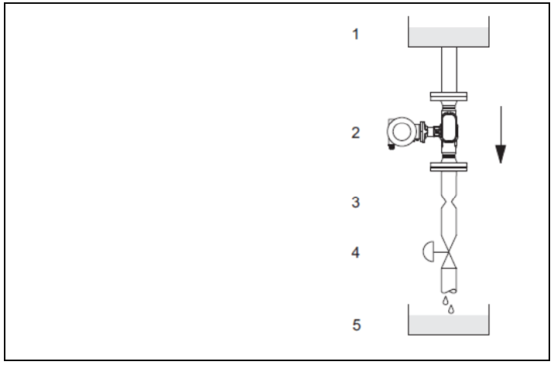 1
2
3
4
5