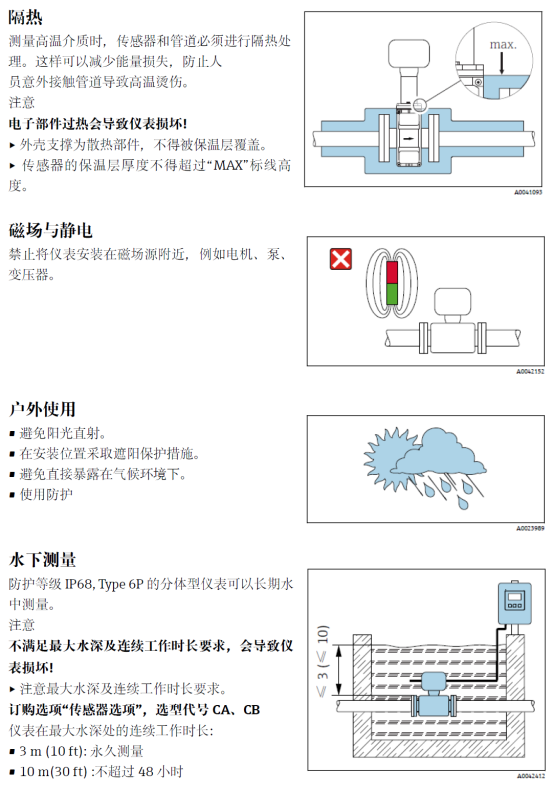 隔热

测量高温介质时，传感器和管道必须进行隔热处理。这样可以减少能量损失，防止人员意外接触管道导致高温烫伤。

注意

电子部件过热会导致仪表损坏！

▸ 外壳支撑为散热部件，不得被保温层覆盖。

▸ 传感器的保温层厚度不得超过“MAX”标线高度。

max.

A0041093

磁场与静电

禁止将仪表安装在磁场源附近，例如电机、泵、变压器。

A0042152

户外使用

▪ 避免阳光直射。

▪ 在安装位置采取遮阳保护措施。

▪ 避免直接暴露在气候环境下。

▪ 使用防护

A0023989

水下测量

防护等级 IP68, Type 6P 的分体型仪表可以长期水中测量。

注意

不满足最大水深及连续工作时长要求，会导致仪表损坏！

▸ 注意最大水深及连续工作时长要求。

订购选项“传感器选项”，选型代号 CA、CB

仪表在最大水深处的连续工作时长：

▪ 3 m (10 ft): 永久测量

▪ 10 m(30 ft) :不超过 48 小时

$\leq 3 (\leq 10)$

A0042412